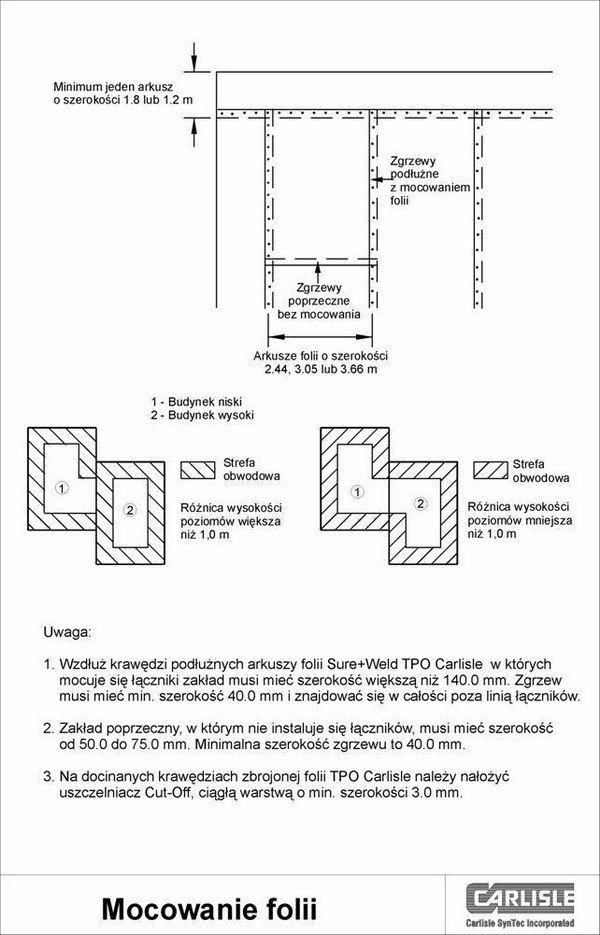 Minimum jeden arkusz o szerokości 1.8 lub 1.2 m

Zgrzewy podłużne z mocowaniem folii

Zgrzewy poprzeczne bez mocowania

Arkusze folii o szerokości 2.44, 3.05 lub 3.66 m

1 - Budynek niski
2 - Budynek wysoki

1

2

Strefa obwodowa

Różnica wysokości poziomów większa niż 1,0 m

1

2

Strefa obwodowa

Różnica wysokości poziomów mniejsza niż 1,0 m

Uwaga:

1. Wzdłuż krawędzi podłużnych arkuszy folii Sure+Weld TPO Carlisle w których mocuje się łączniki zakład musi mieć szerokość większą niż 140.0 mm. Zgrzew musi mieć min. szerokość 40.0 mm i znajdować się w całości poza linią łączników.

2. Zakład poprzeczny, w którym nie instaluje się łączników, musi mieć szerokość od 50.0 do 75.0 mm. Minimalna szerokość zgrzewu to 40.0 mm.

3. Na docinanych krawędziach zbrojonej folii TPO Carlisle należy nałożyć uszczelniacz Cut-Off, ciągłą warstwą o min. szerokości 3.0 mm.

Mocowanie folii

CARLISLE
Carlisle SynTec Incorporated