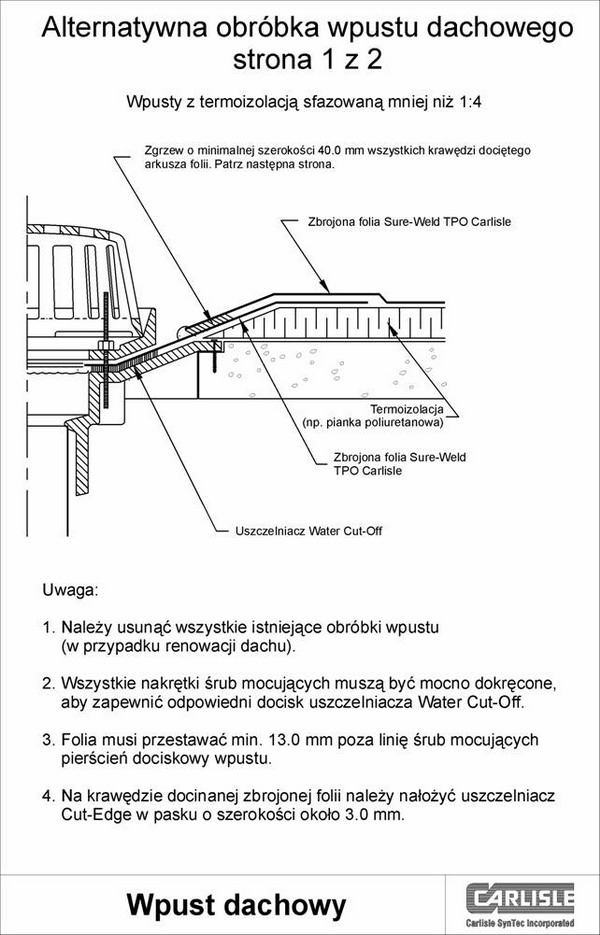 Alternatywna obróbka wpustu dachowego
strona 1 z 2

Wpusty z termoizolacją sfazowaną mniej niż 1:4

Zgrzew o minimalnej szerokości 40.0 mm wszystkich krawędzi dociętego arkusza folii. Patrz następna strona.

Zbrojona folia Sure-Weld TPO Carlisle

Termoizolacja
(np. pianka poliuretanowa)

Zbrojona folia Sure-Weld
TPO Carlisle

Uszczelniacz Water Cut-Off

Uwaga:

1. Należy usunąć wszystkie istniejące obróbki wpustu (w przypadku renowacji dachu).

2. Wszystkie nakrętki śrub mocujących muszą być mocno dokręcone, aby zapewnić odpowiedni docisk uszczelniacza Water Cut-Off.

3. Folia musi przestawać min. 13.0 mm poza linię śrub mocujących pierścień dociskowy wpustu.

4. Na krawędzie docinanej zbrojonej folii należy nałożyć uszczelniacz Cut-Edge w pasku o szerokości około 3.0 mm.

Wpust dachowy

CARLISLE
Carlisle SynTec Incorporated