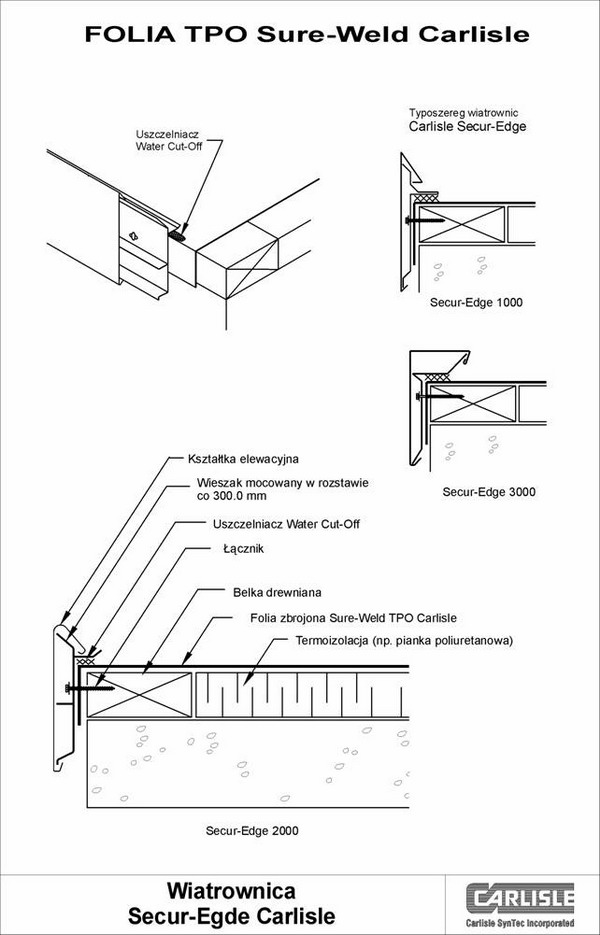 FOLIA TPO Sure-Weld Carlisle

Uszczelniacz Water Cut-Off

Typoszereg wiatrownic Carlisle Secur-Edge

Secur-Edge 1000

Secur-Edge 3000

Kształtka elewacyjna

Wieszak mocowany w rozstawie co 300.0 mm

Uszczelniacz Water Cut-Off

Łącznik

Belka drewniana

Folia zbrojona Sure-Weld TPO Carlisle

Termoizolacja (np. pianka poliuretanowa)

Secur-Edge 2000

Wiatrownica
Secur-Egde Carlisle

CARLISLE
Carlisle SynTec Incorporated