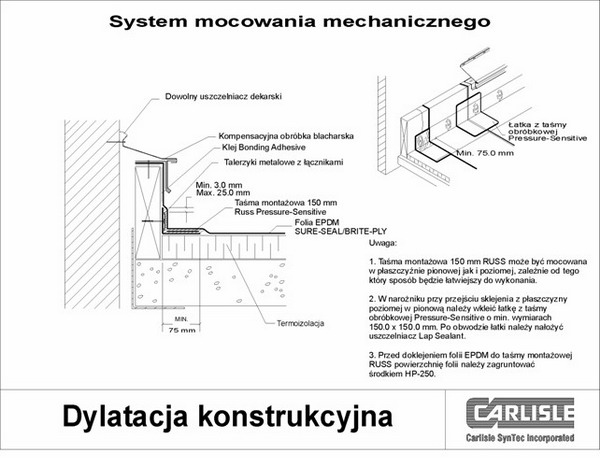 System mocowania mechanicznego

Dowolny uszczelniacz dekarski

Kompensacyjna obróbka blacharska

Klej Bonding Adhesive

Talerzyki metalowe z łącznikami

Min. 3.0 mm
Max. 25.0 mm

Taśma montażowa 150 mm
Russ Pressure-Sensitive

Folia EPDM
SURE-SEAL/BRITE-PLY

MIN.
75 mm

Termoizolacja

Łatka z taśmy obróbkowej Pressure-Sensitive

Min. 75.0 mm

Uwaga:

1. Taśma montażowa 150 mm RUSS może być mocowana w płaszczyźnie pionowej jak i poziomej, zależnie od tego który sposób będzie łatwiejszy do wykonania.

2. W narożniku przy przejściu sklejenia z płaszczyzny poziomej w pionową należy wkleić łatkę z taśmy obróbkowej Pressure-Sensitive o min. wymiarach 150.0 x 150.0 mm. Po obwodzie łatki należy nałożyć uszczelniacz Lap Sealant.

3. Przed doklejeniem folii EPDM do taśmy montażowej RUSS powierzchnię folii należy zagruntować środkiem HP-250.

Dylatacja konstrukcyjna

CARLISLE
Carlisle SynTec Incorporated